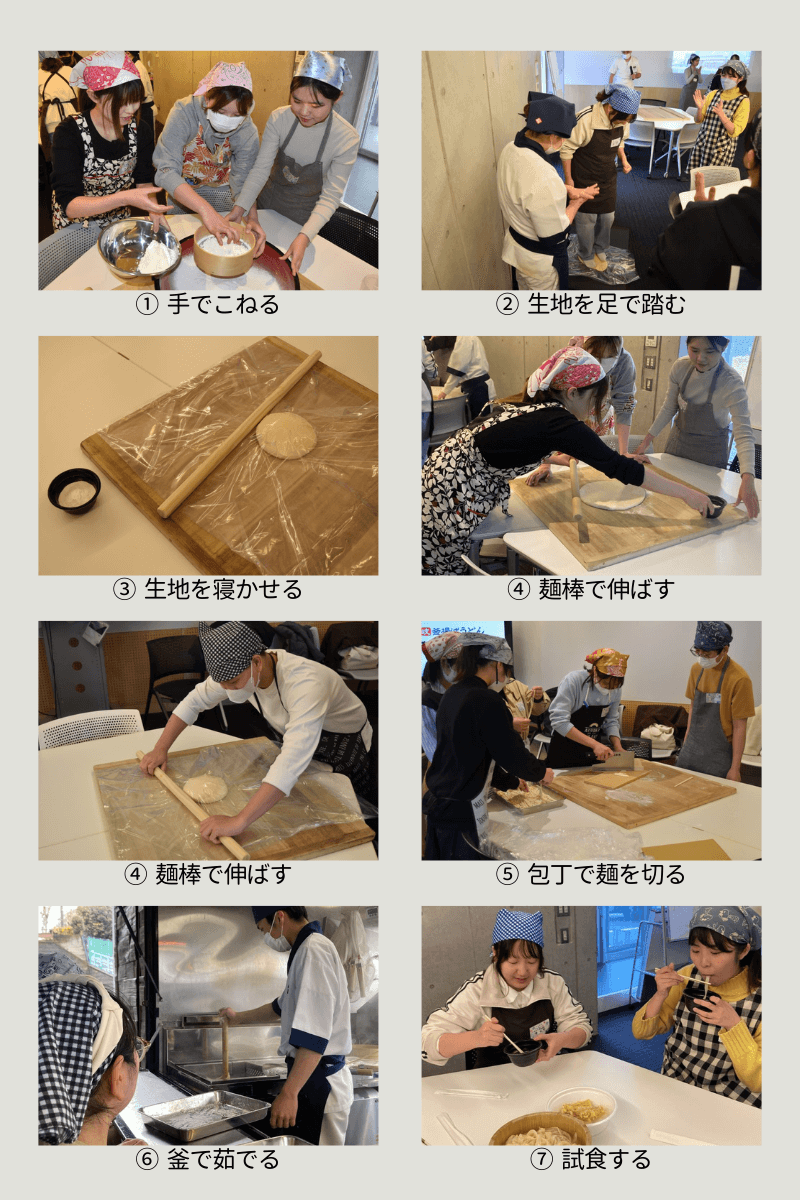 ① 手でこねる

② 生地を足で踏む

③ 生地を寝かせる

④ 麺棒で伸ばす

④ 麺棒で伸ばす

⑤ 包丁で麺を切る

⑥ 釜で茹でる

⑦ 試食する